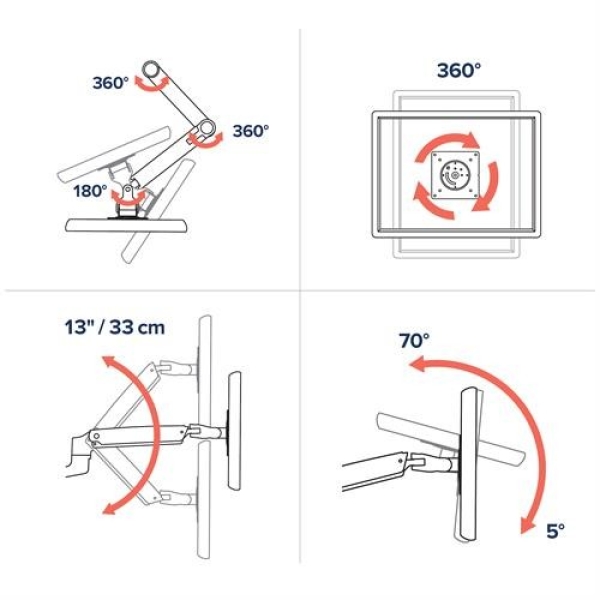 360°

360°

180°

360°

13" / 33 cm

70°

5°