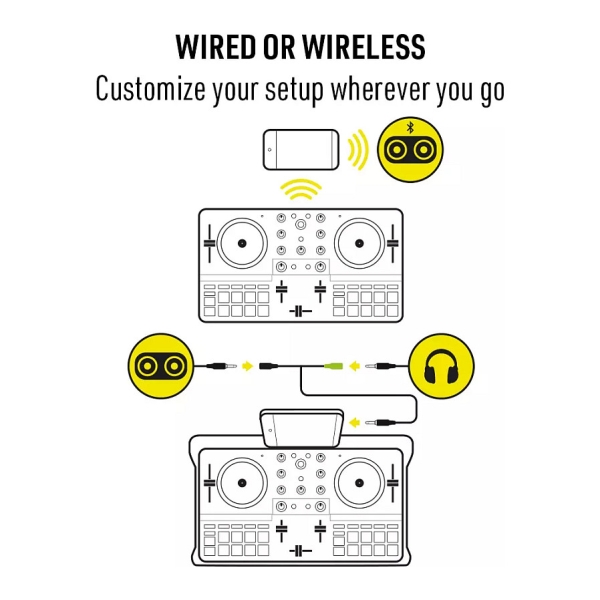 WIRED OR WIRELESS
Customize your setup wherever you go