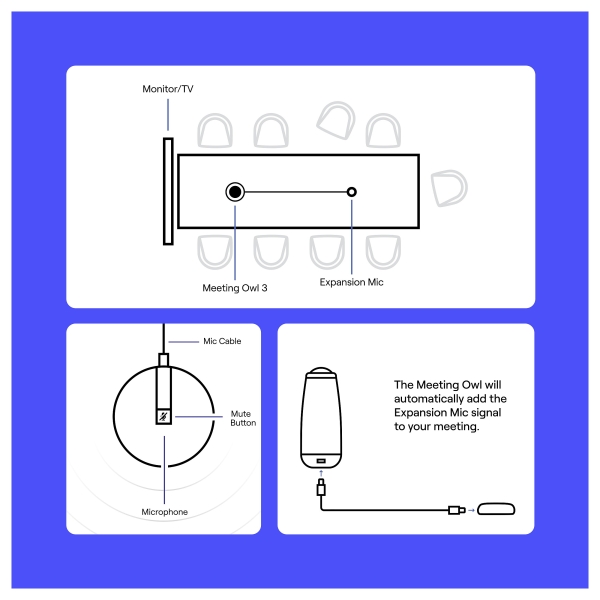 Monitor/TV

Meeting Owl 3

Expansion Mic

Mic Cable

Mute Button

Microphone

The Meeting Owl will automatically add the Expansion Mic signal to your meeting.